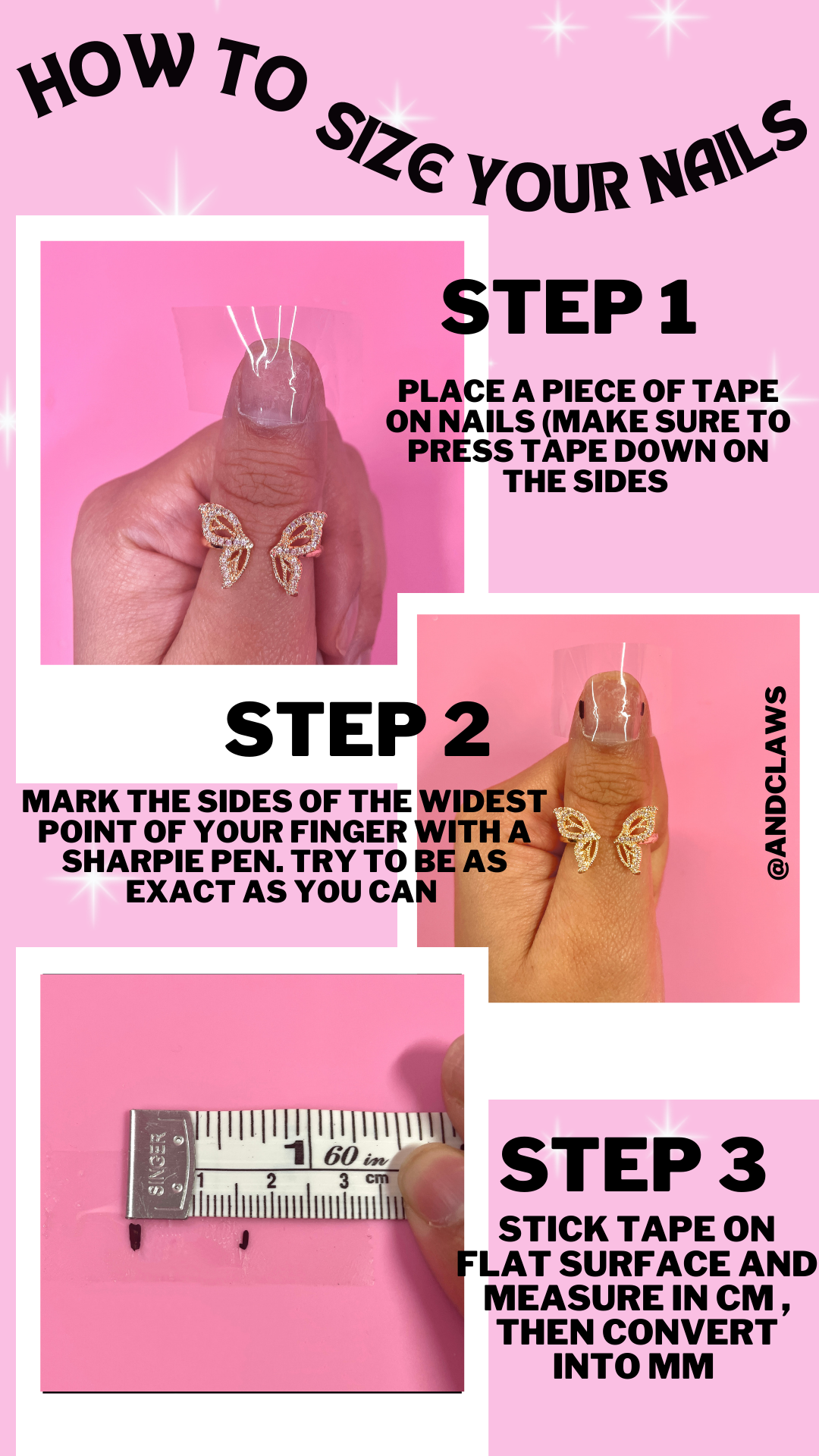 HOW TO SIZE YOUR NAILS

STEP 1

PLACE A PIECE OF TAPE ON NAILS (MAKE SURE TO PRESS TAPE DOWN ON THE SIDES

STEP 2

MARK THE SIDES OF THE WIDEST POINT OF YOUR FINGER WITH A SHARPIE PEN. TRY TO BE AS EXACT AS YOU CAN

@ANDCLAWS

SINGER
1 60 in
1 2 3 cm

STEP 3

STICK TAPE ON FLAT SURFACE AND MEASURE IN CM , THEN CONVERT INTO MM